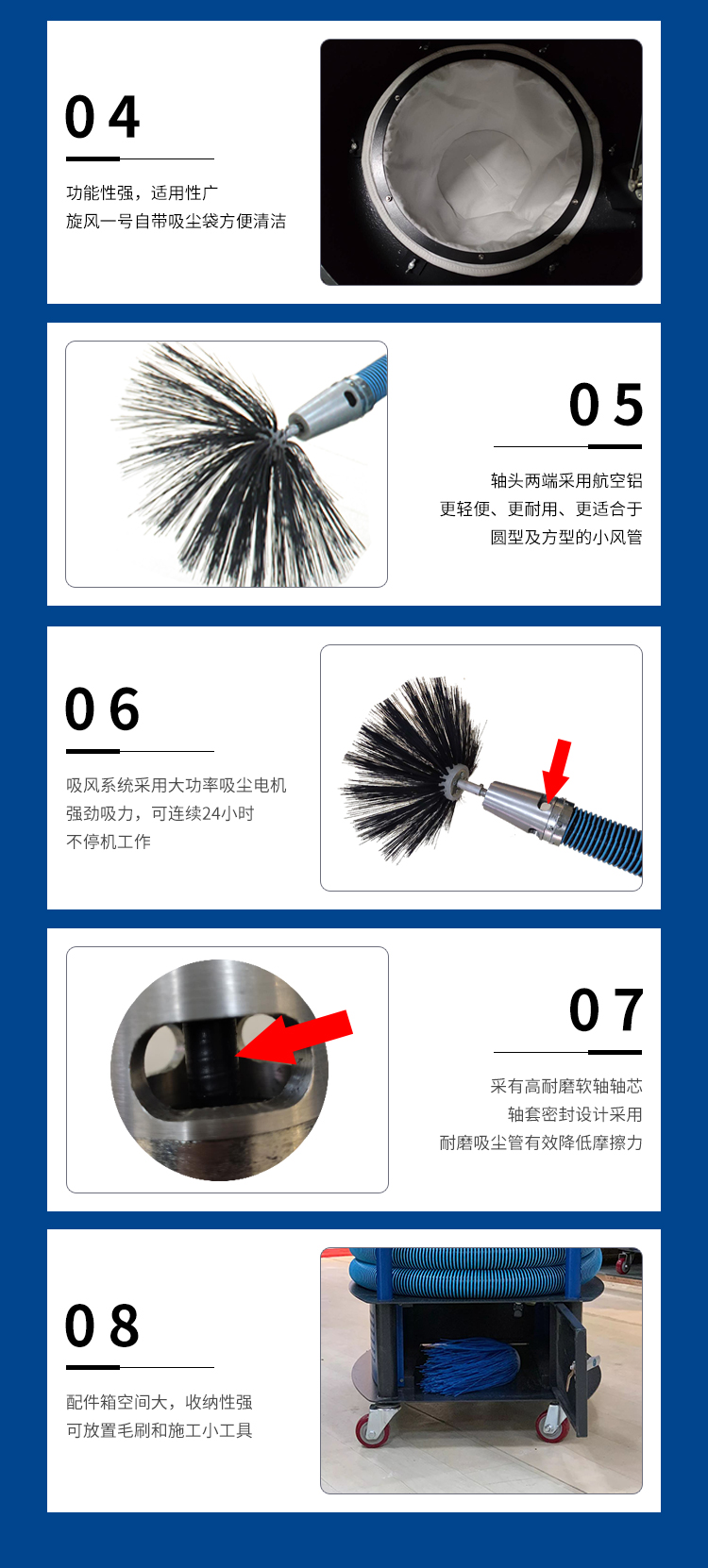 04

功能性强，适用性广
旋风一号自带吸尘袋方便清洁

05

轴头两端采用航空铝
更轻便、更耐用、更适合于
圆型及方型的小风管

06

吸风系统采用大功率吸尘电机
强劲吸力，可连续24小时
不停机工作

07

采有高耐磨软轴轴芯
轴套密封设计采用
耐磨吸尘管有效降低摩擦力

08

配件箱空间大，收纳性强
可放置毛刷和施工小工具